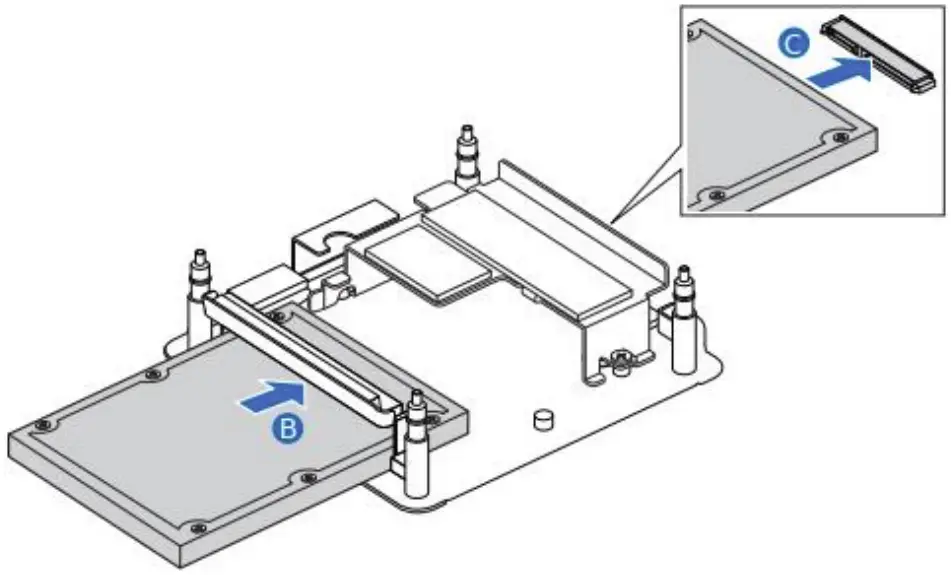 C

B